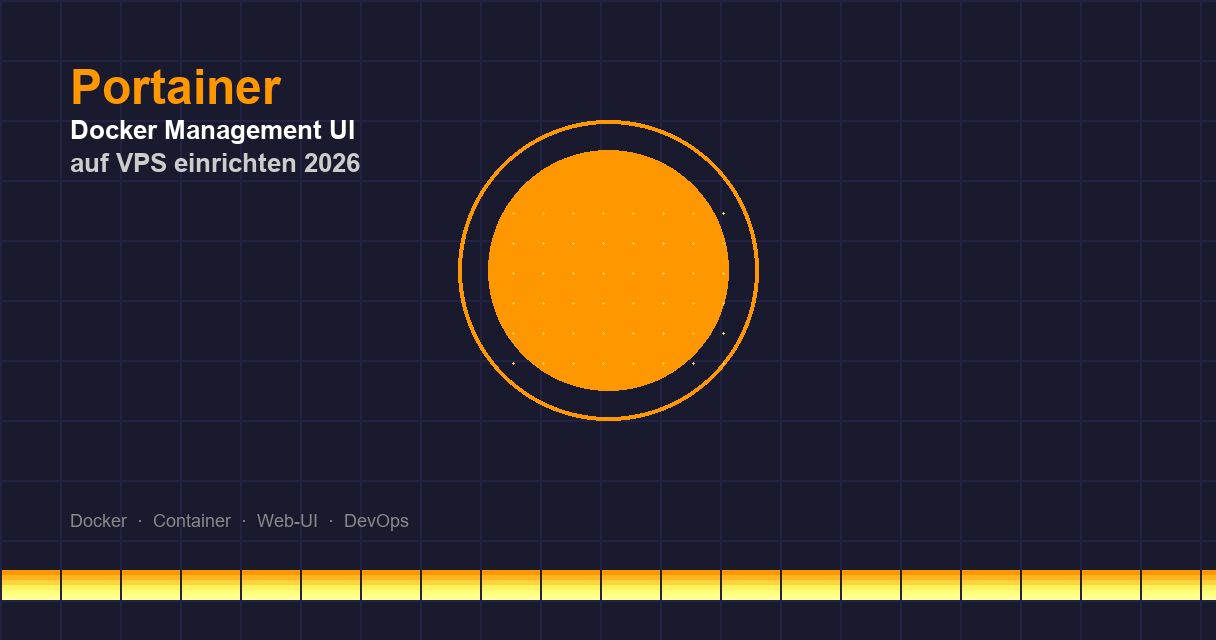 Portainer

Docker Management UI
auf VPS einrichten 2026

Docker · Container · Web-UI · DevOps